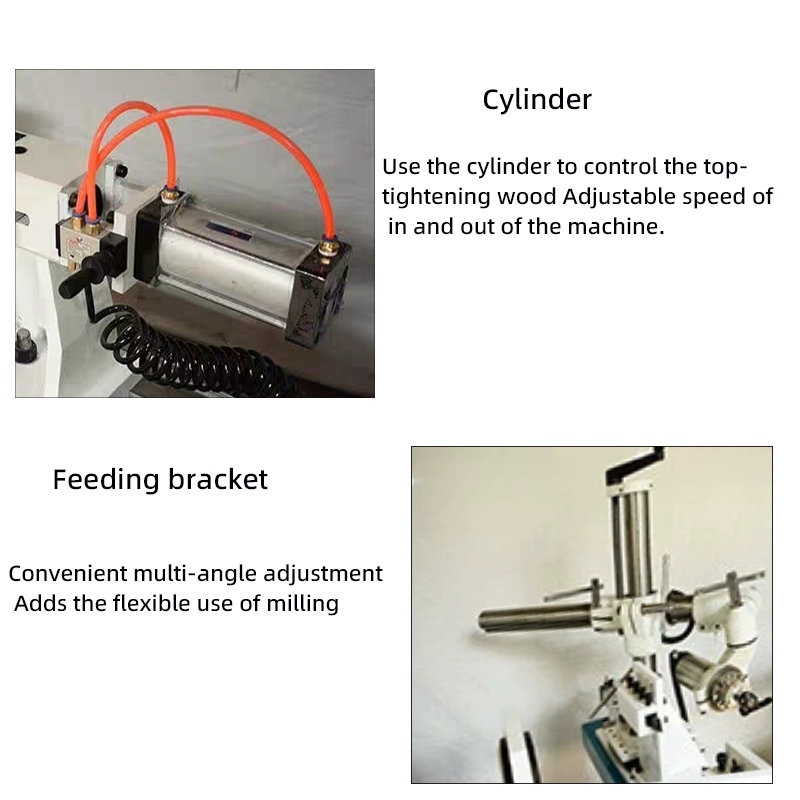 Cylinder

Use the cylinder to control the top-tightening wood Adjustable speed of in and out of the machine.

Feeding bracket

Convenient multi-angle adjustment
Adds the flexible use of milling